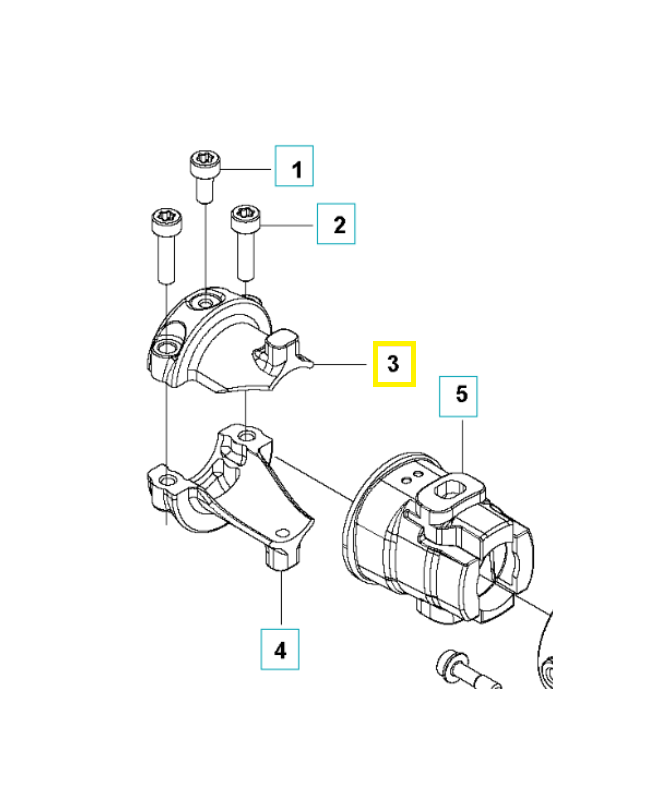 1
2
3
5
4