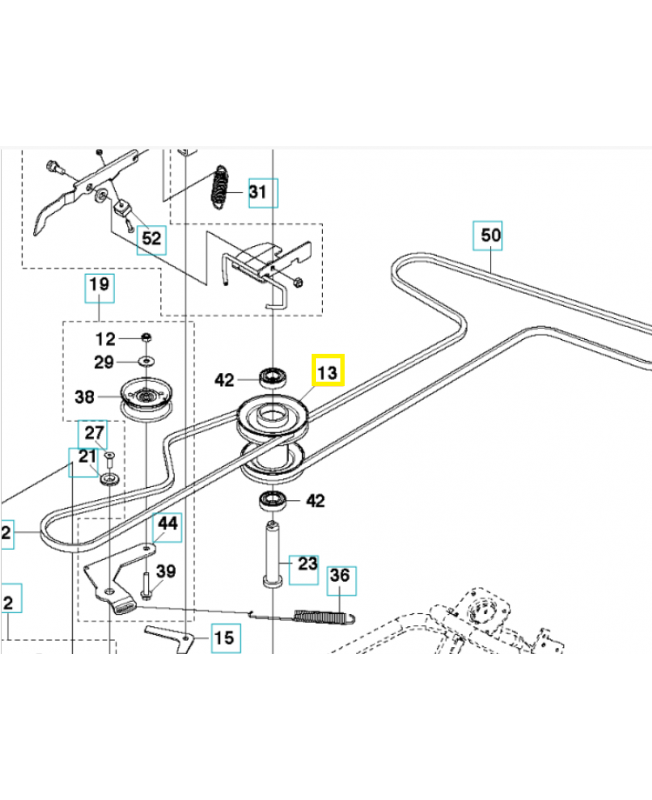 31
52
50
19
12
29
38
42
13
27
21
42
2
44
39
23
36
2
15