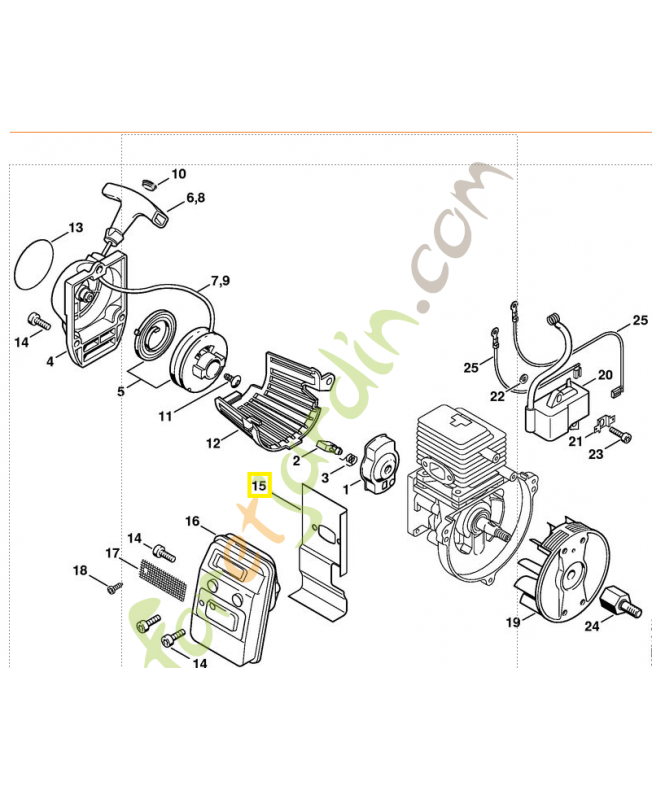 10
6,8
13
7,9
14
4
5
11
12
2
3
1
15
16
14
17
18
14
25
25
22
20
21
23
19
24
foretjardin.com