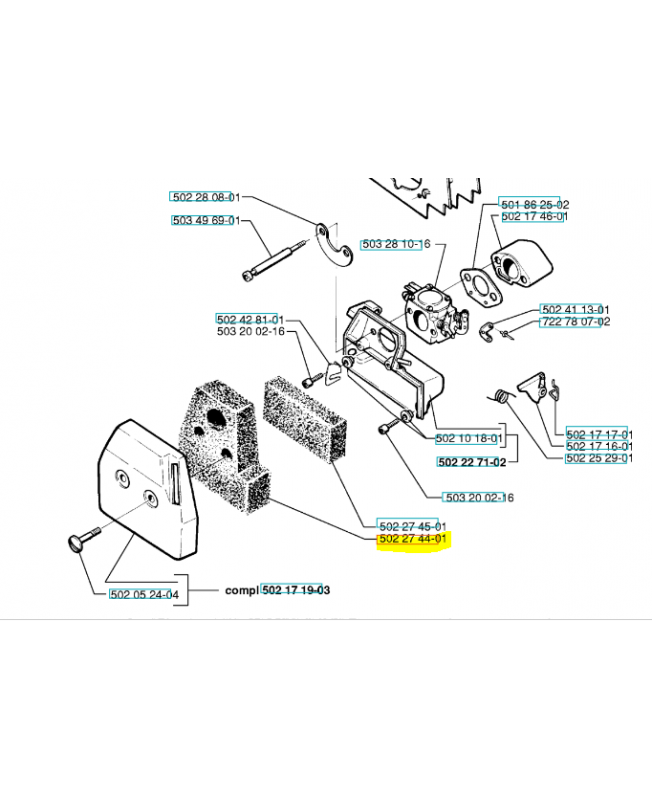 502 28 08-01
503 49 69-01
503 28 10-16
501 86 25-02
502 17 46-01
502 42 81-01
503 20 02-16
502 41 13-01
722 78 07-02
502 10 18-01
502 22 71-02
502 17 17-01
502 17 16-01
502 25 29-01
503 20 02-16
502 27 45-01
502 27 44-01
502 05 24-04
compl 502 17 19-03