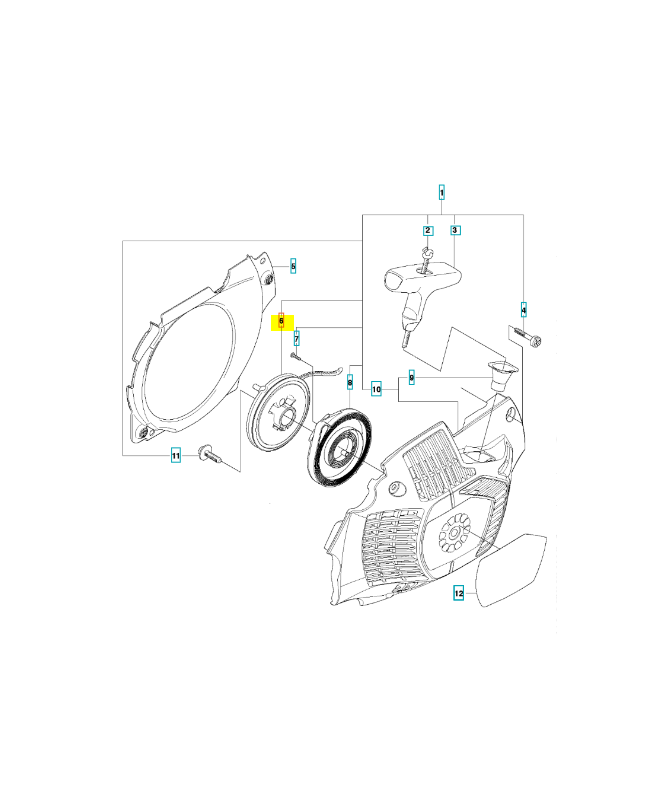 1
2
3
5
4
6
7
8
10
9
11
12