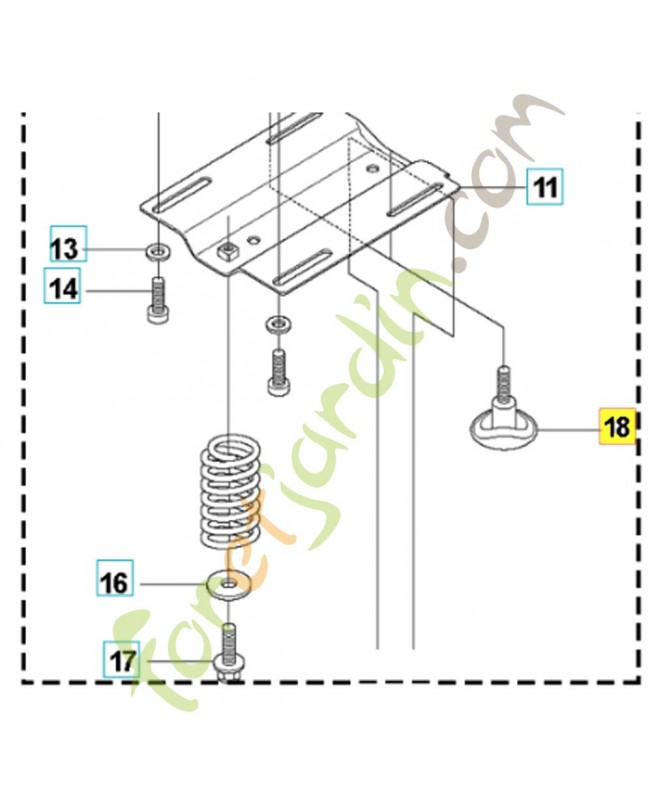 11

13

14

18

16

17

foretjardin.com