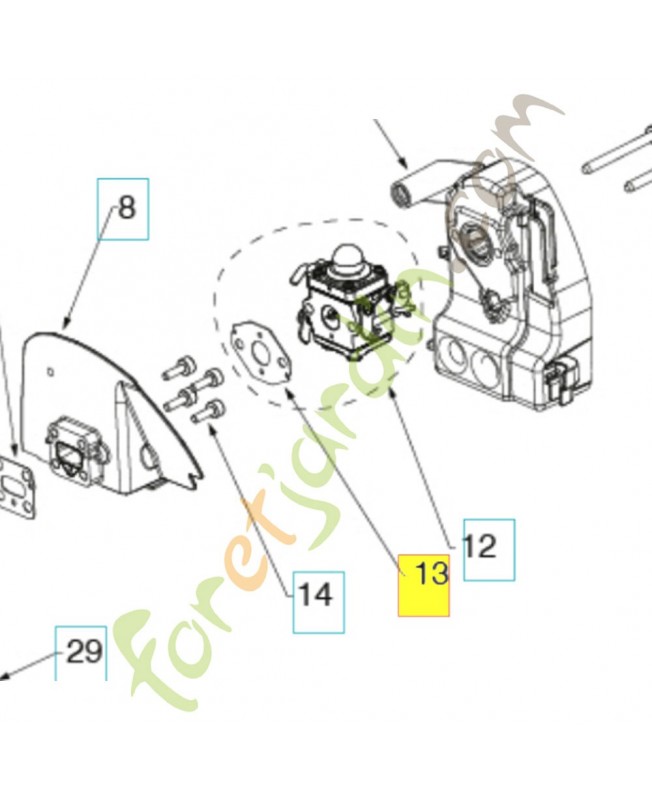 8

12

13

14

29

foretjardin.com