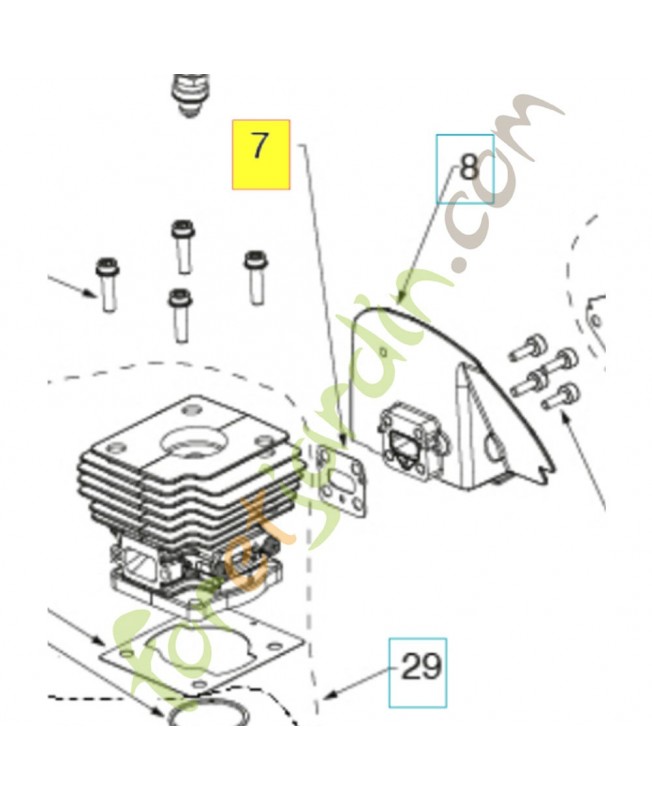 7

8

29

forexjardin.com