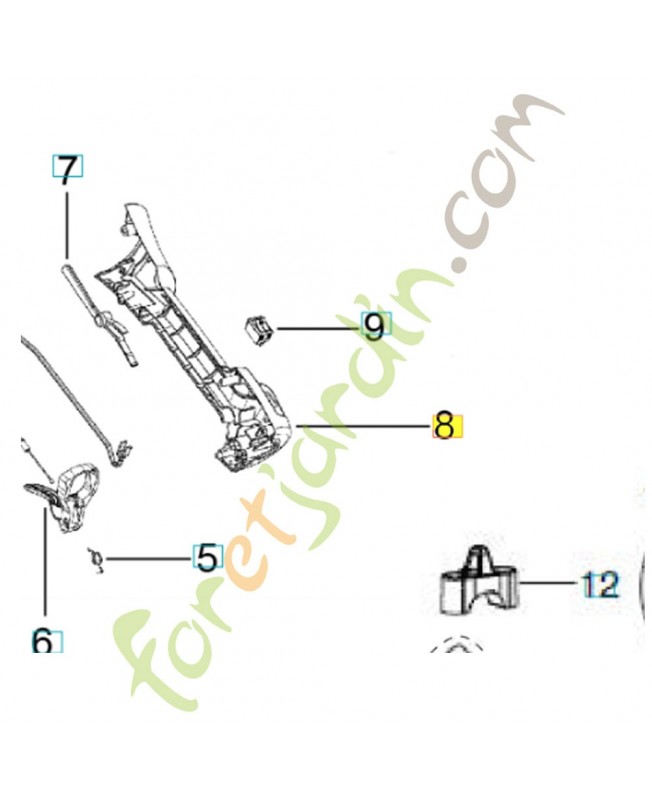 7
9
8
5
12
6
foretjardin.com