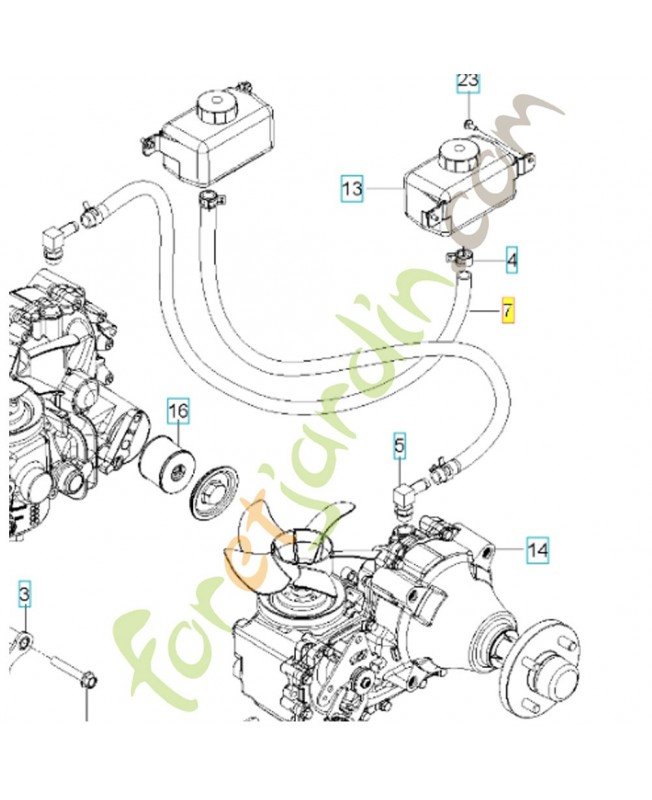 23
13
4
7
16
5
14
3
foretjardin.com