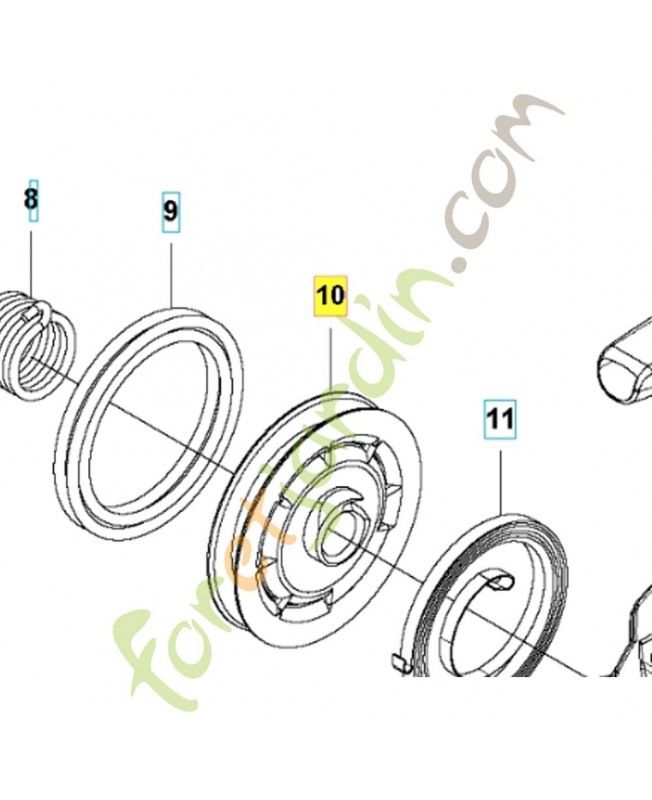 8
9
10
11
foretjardin.com