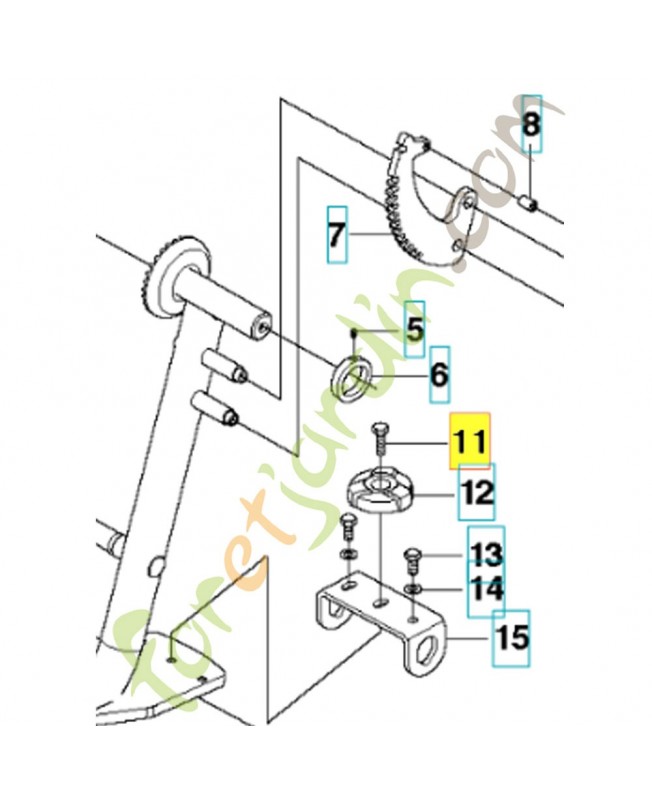 8
7
5
6
11
12
13
14
15
foretjardin.com