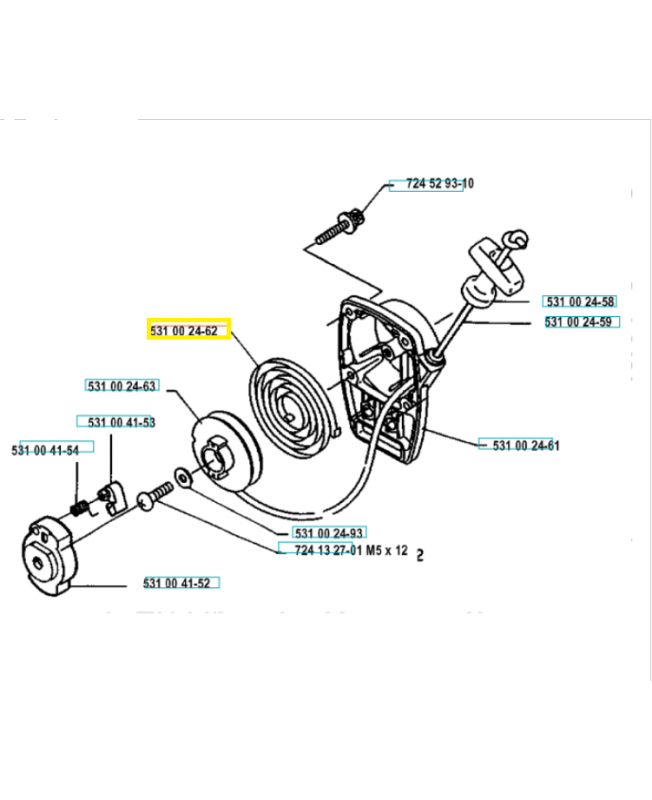 724 52 93-10

531 00 24-58

531 00 24-59

531 00 24-62

531 00 24-63

531 00 41-53

531 00 41-54

531 00 24-61

531 00 24-93

724 13 27-01 M5 x 12

2

531 00 41-52