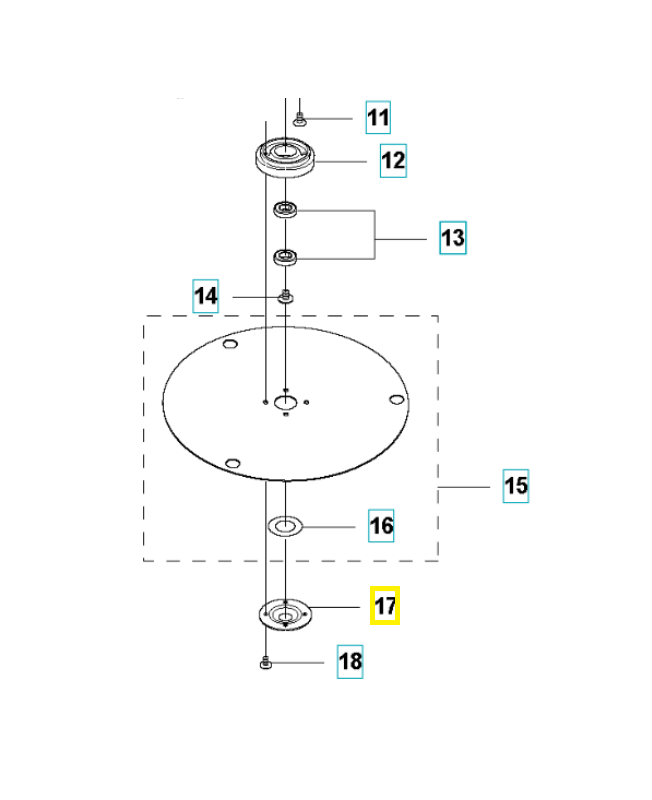 11
12
13
14
15
16
17
18