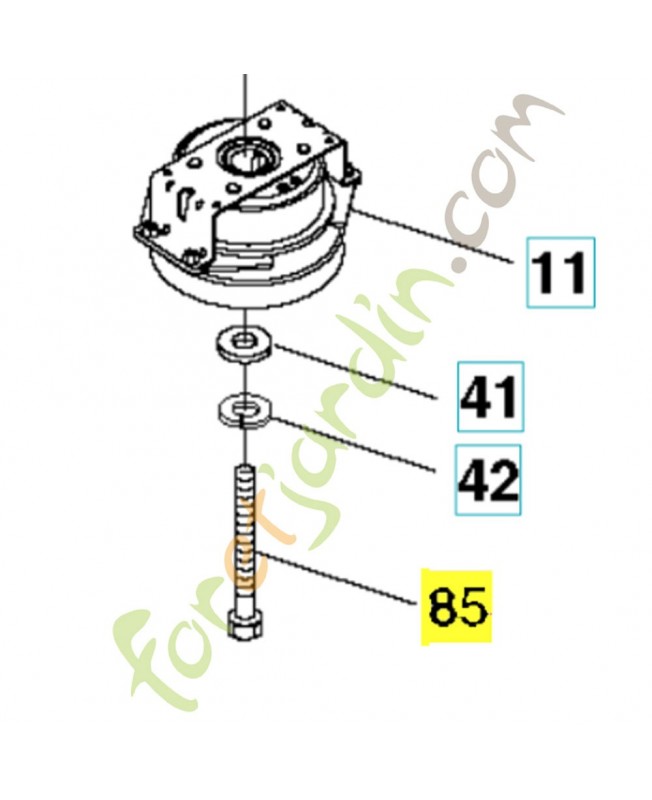 11

41

42

85

foretjardin.com