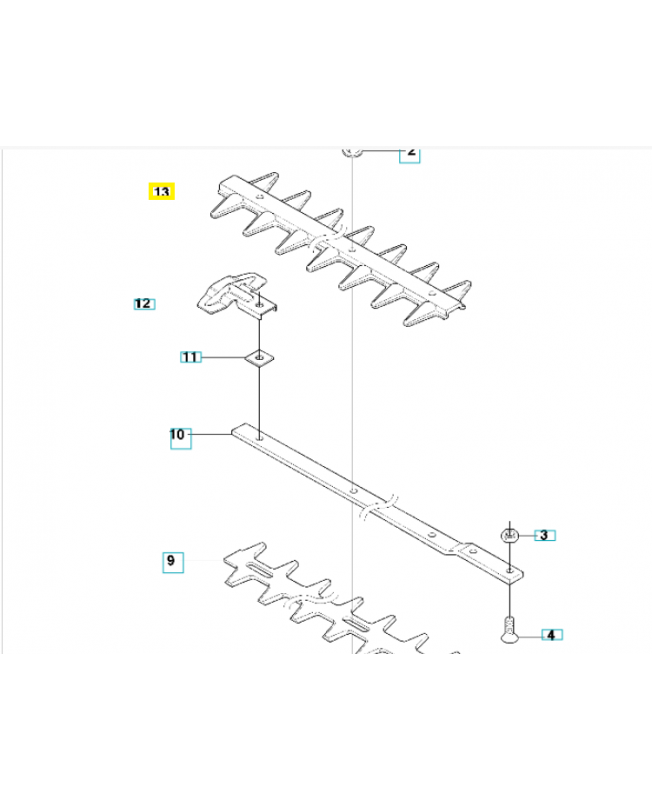 2
13
12
11
10
3
9
4