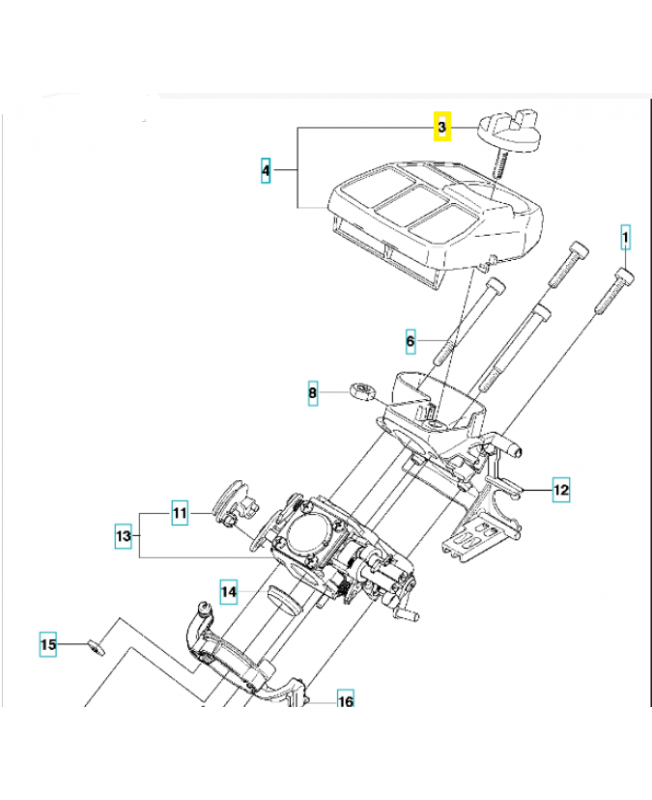 3
4
1
6
8
12
11
13
14
15
16