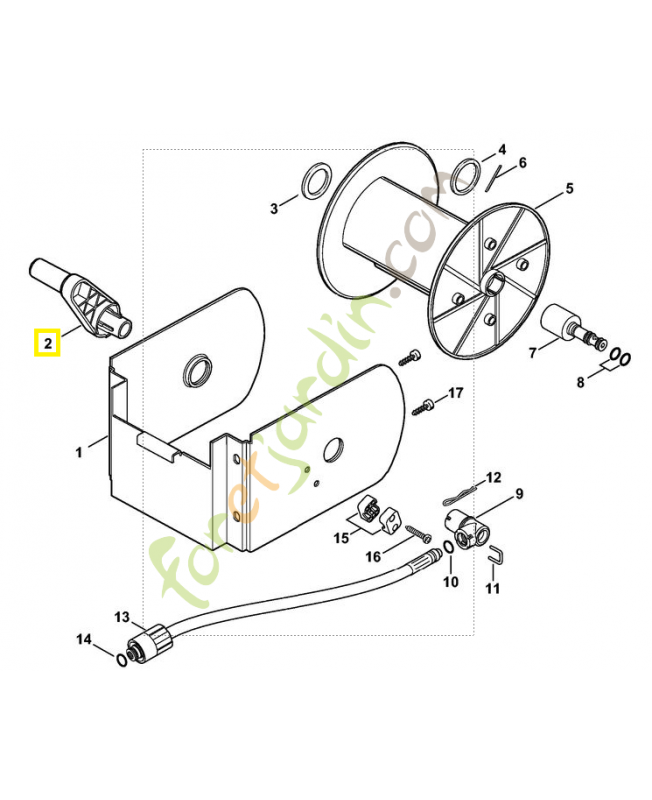 4
6
3
5
2
7
8
17
1
12
9
15
16
10
11
13
14
foretjardin.com