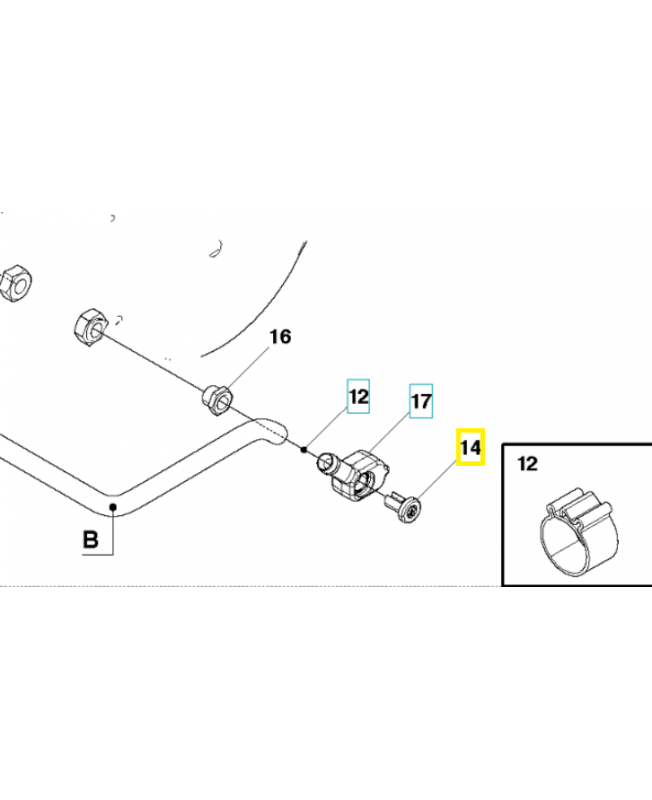 16
12
17
14
B
12