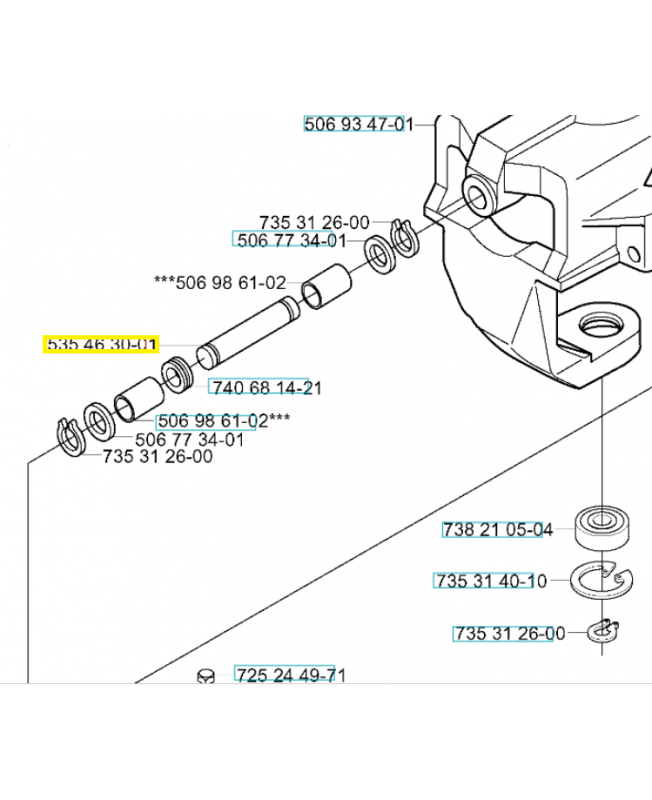 506 93 47-01

735 31 26-00

506 77 34-01

***506 98 61-02

535 46 30-01

740 68 14-21

506 98 61-02***

506 77 34-01

735 31 26-00

738 21 05-04

735 31 40-10

735 31 26-00

725 24 49-71