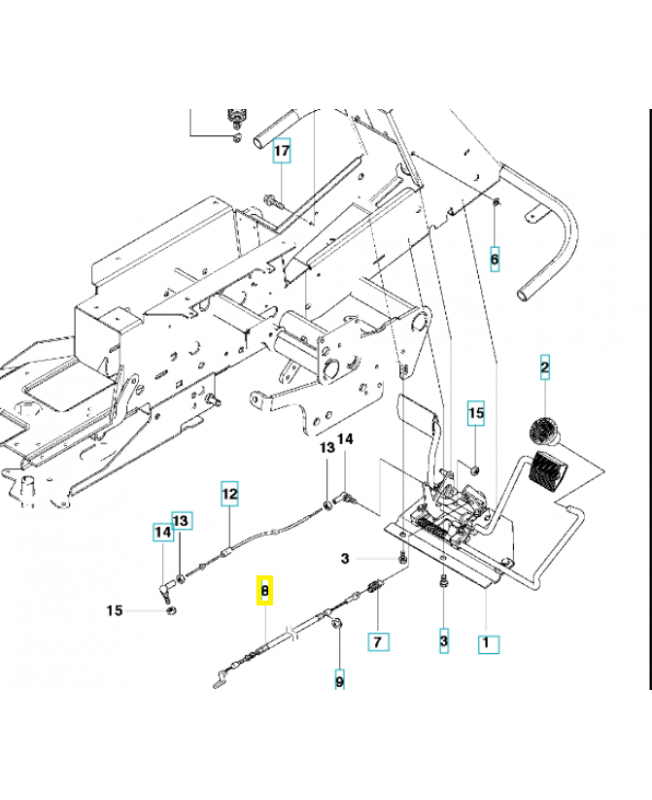 17
6
2
15
13
14
12
14
13
3
15
8
7
3
1
9