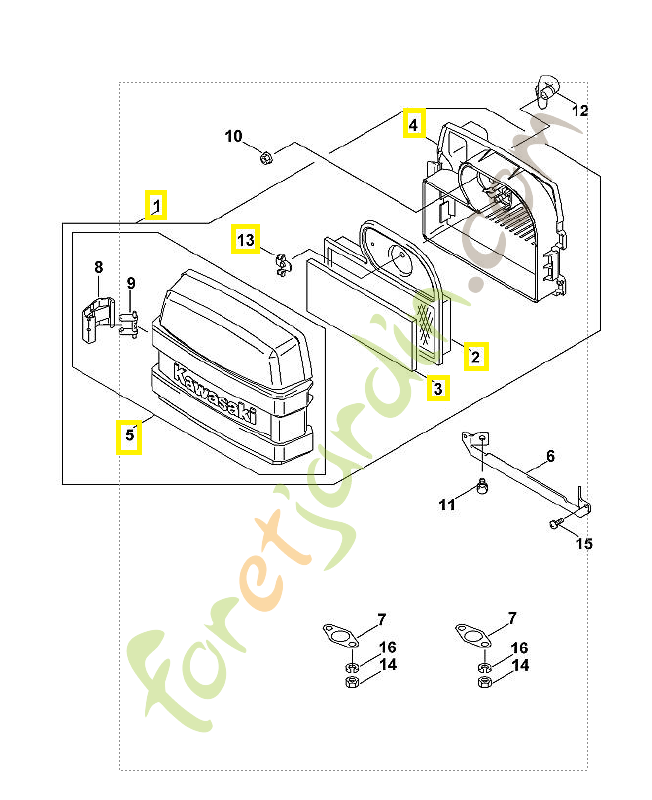 12
4
10
1
13
8
9
Kawasaki
2
3
5
6
11
15
7
16
14
7
16
14
foretjardin.com