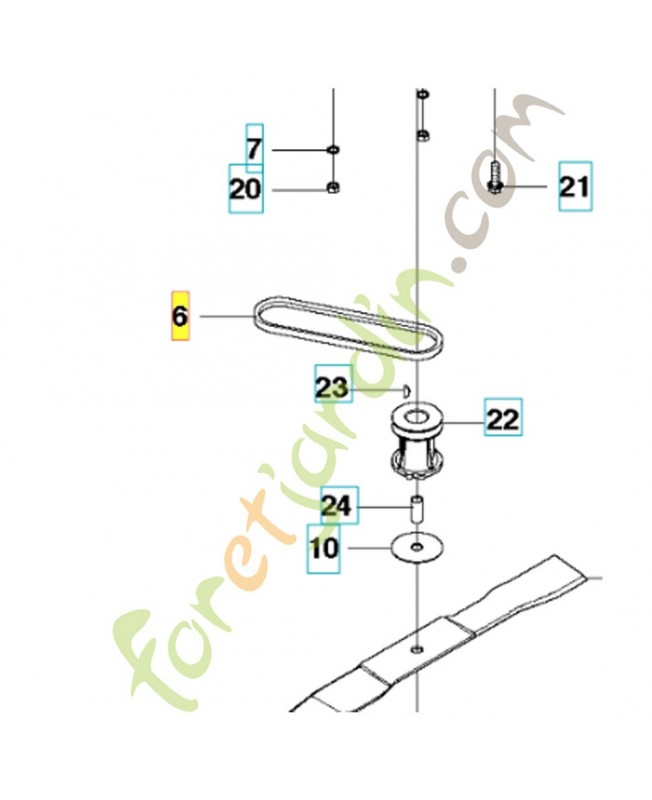 7
20
21
6
23
22
24
10
foretjardin.com