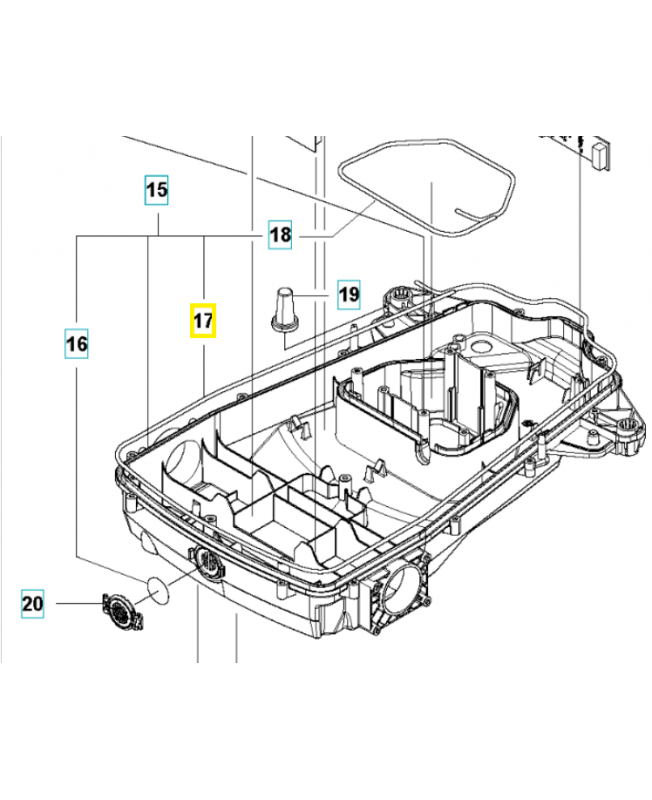 15
18
19
17
16
20