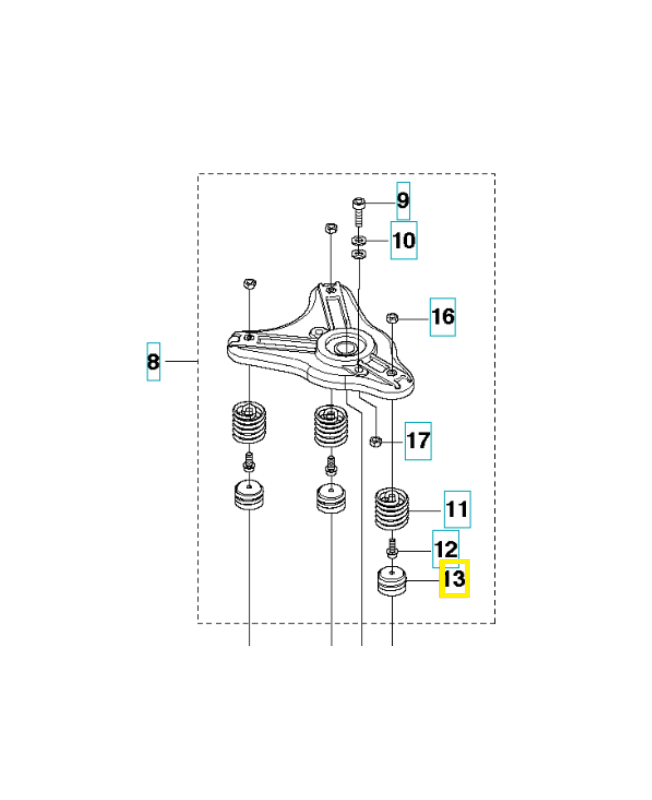 9
10
16
8
17
11
12
13