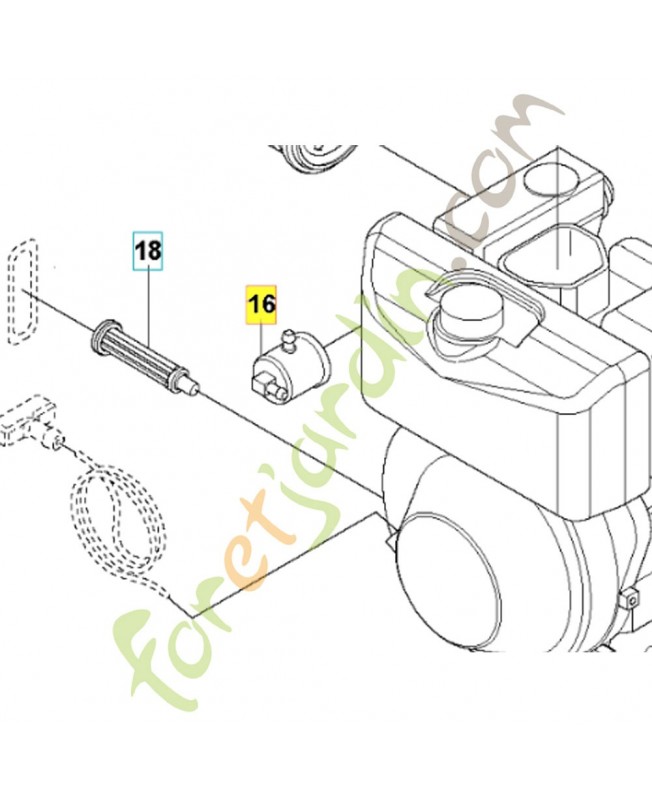 18
16
foretjardin.com