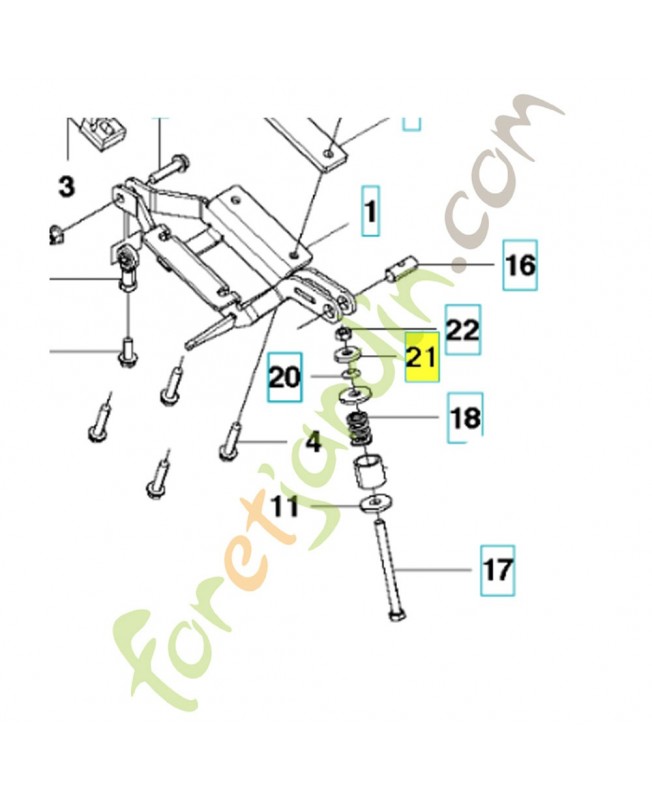 3
1
16
22
21
20
18
4
11
17
foretjardin.com