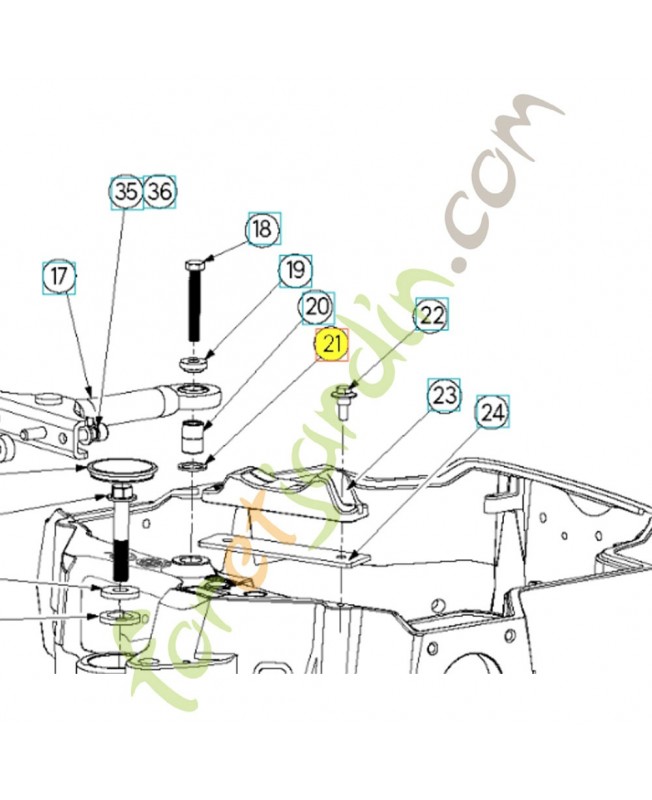 35 36
18
17
19
20
21
22
23
24
foretjardin.com