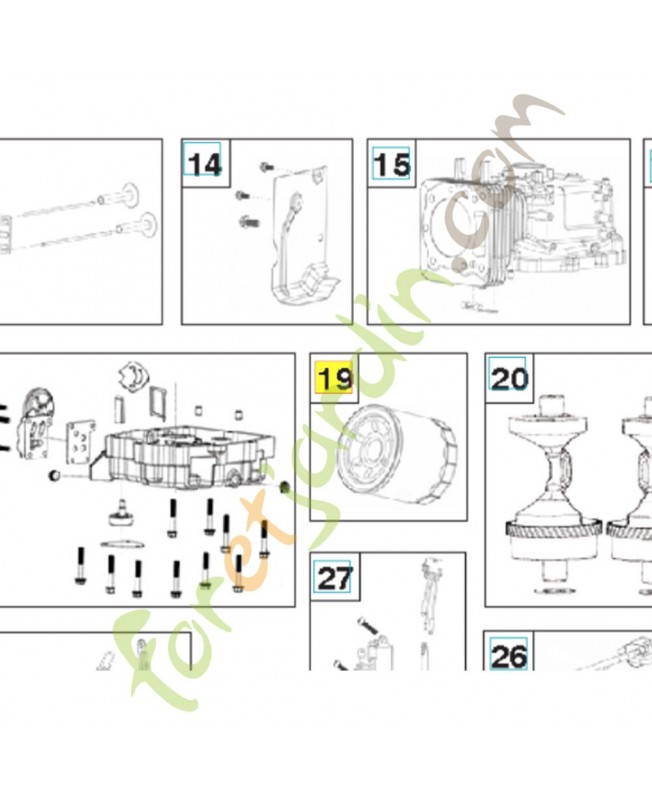 14
15
19
20
27
26
foretjardin.com