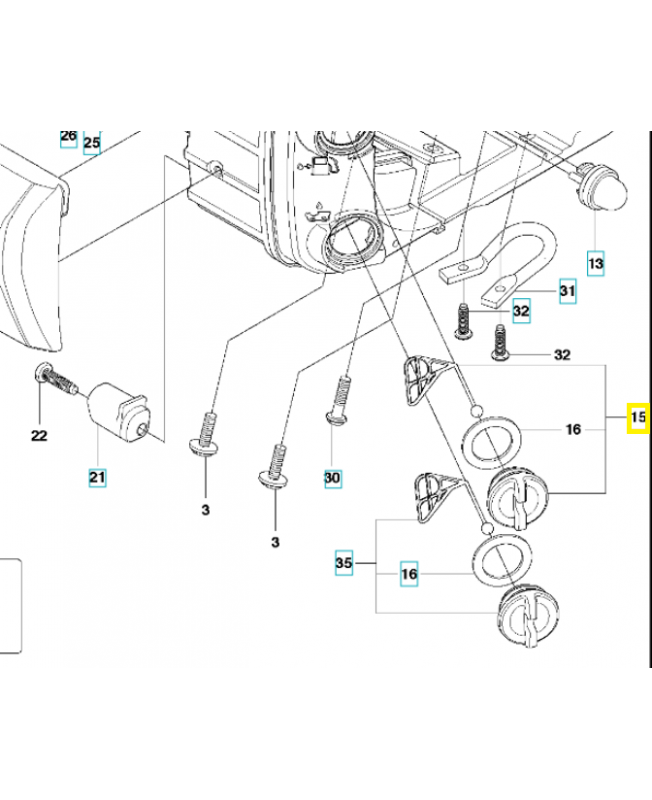 26
25
13
31
32
32
15
16
22
21
3
30
3
35
16