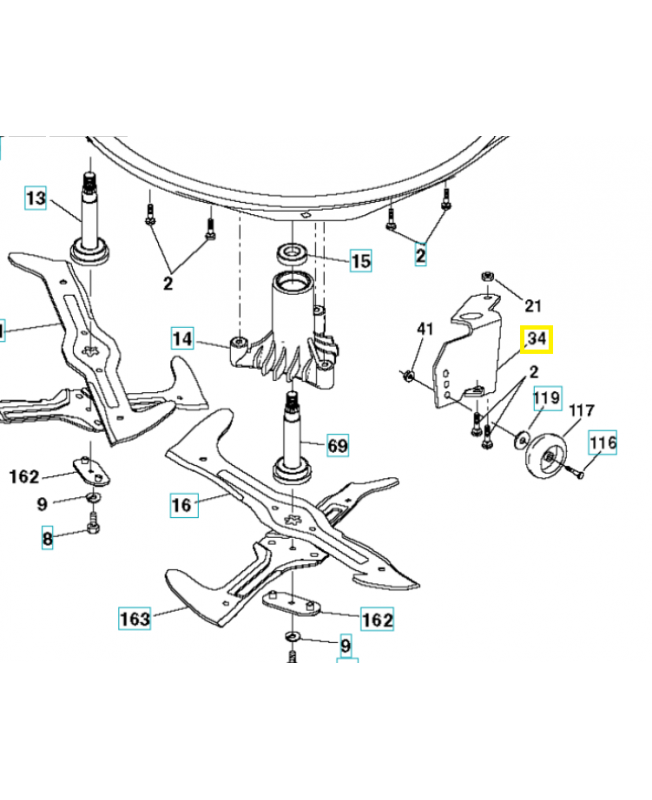 13
2
15
2
21
14
41
34
2
119
117
116
69
162
9
8
16
163
162
9