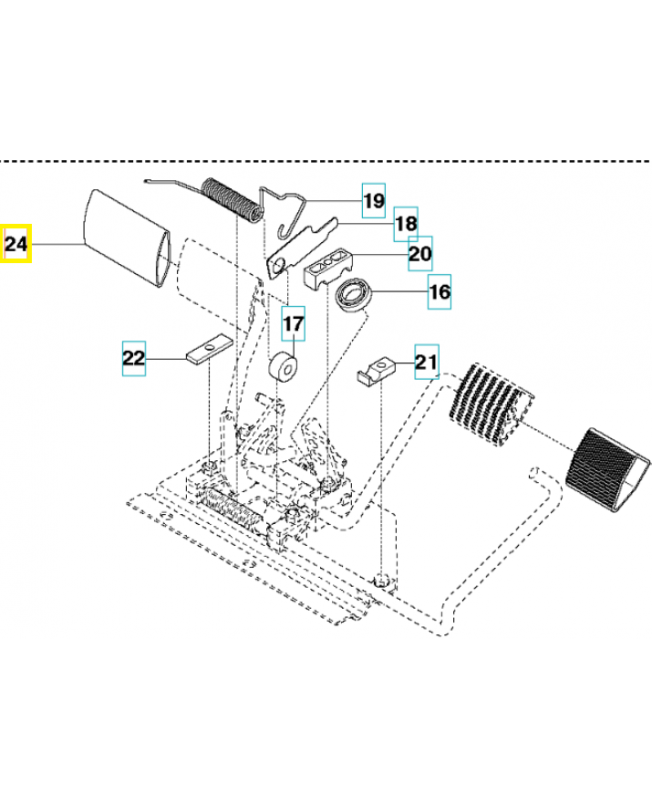 19
18
24
20
16
17
22
21