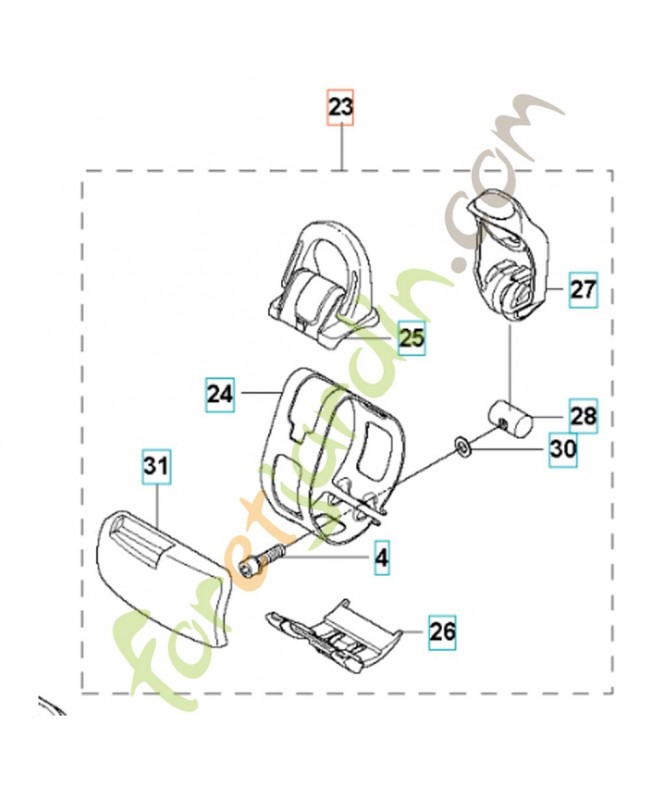 23
27
25
24
28
30
31
4
26
foretjardin.com