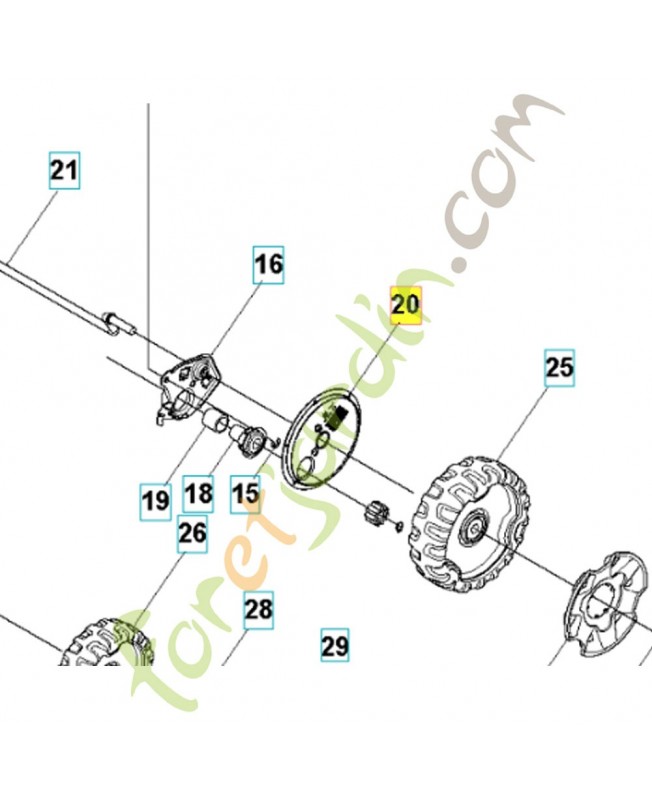 21
16
20
25
19
18
15
26
28
29
foretjardin.com