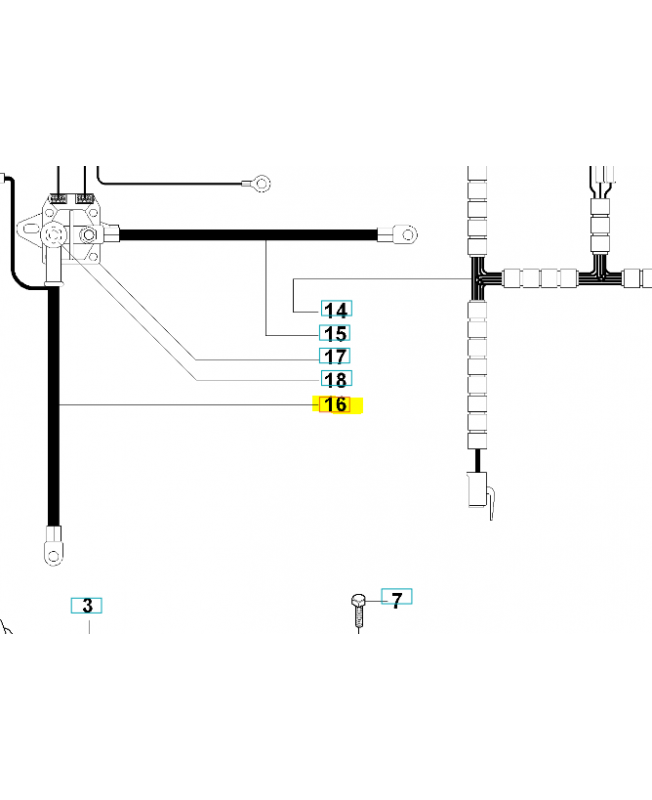 14
15
17
18
16
3
7