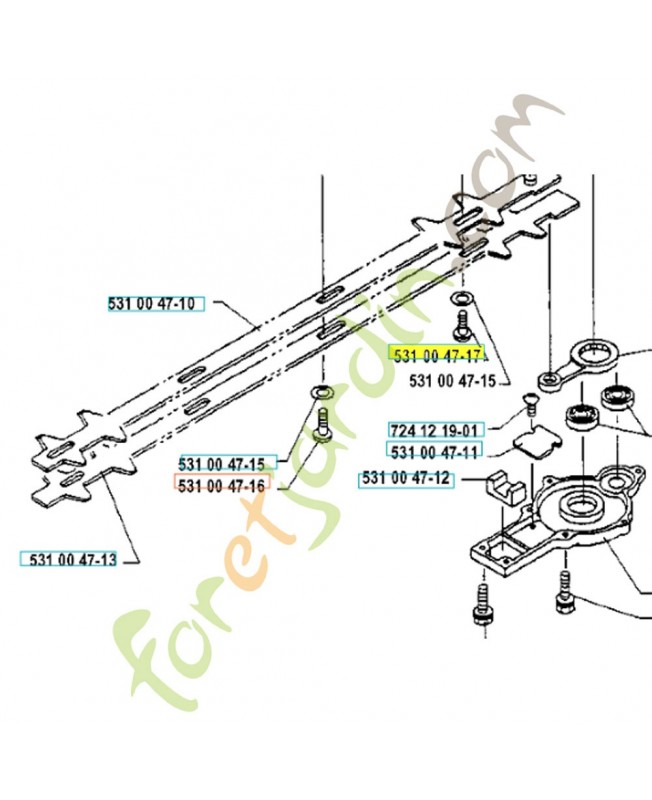 531 00 47-10

531 00 47-17

531 00 47-15

724 12 19-01

531 00 47-11

531 00 47-12

531 00 47-15

531 00 47-16

531 00 47-13

foretjardin.com