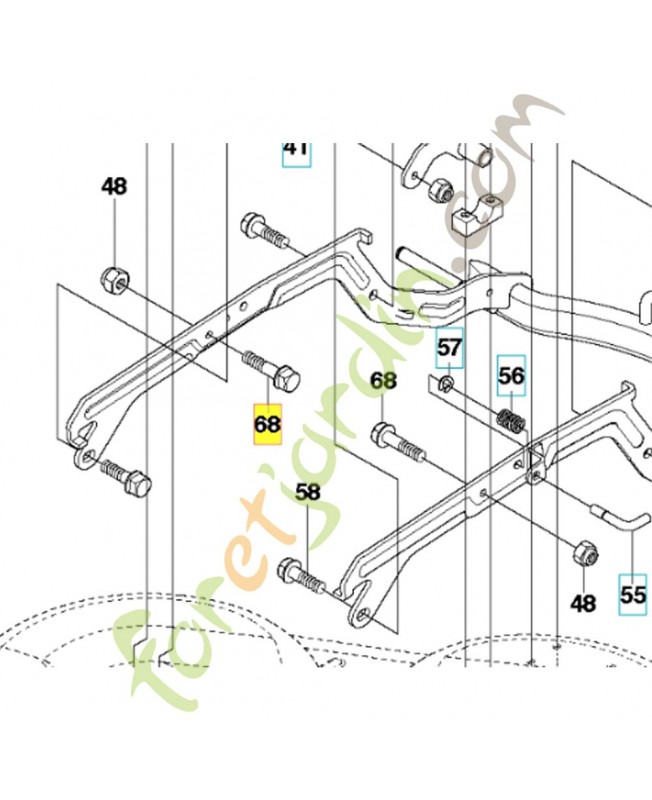 41
48
57
56
68
68
58
48
55
foretjardin.com