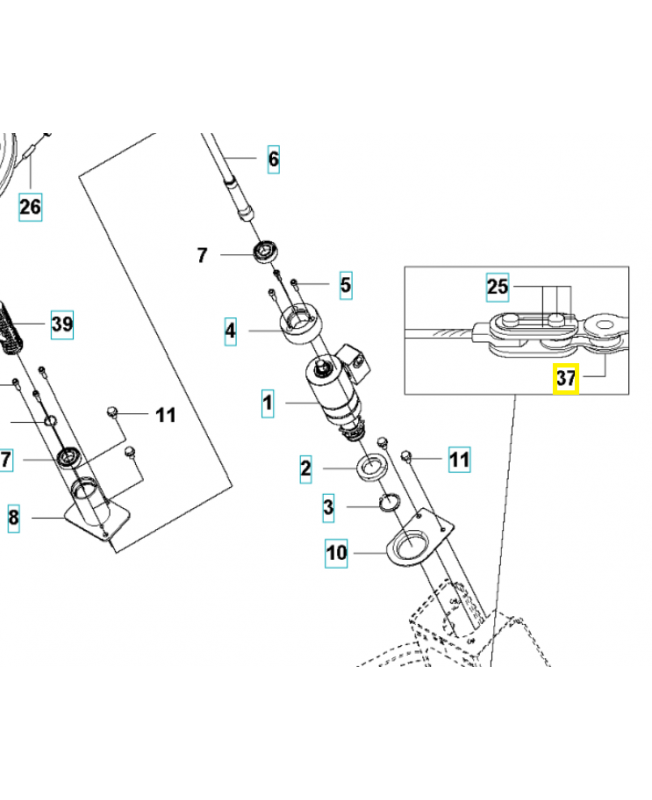 6
26
7
5
25
39
4
37
1
11
7
2
11
3
8
10