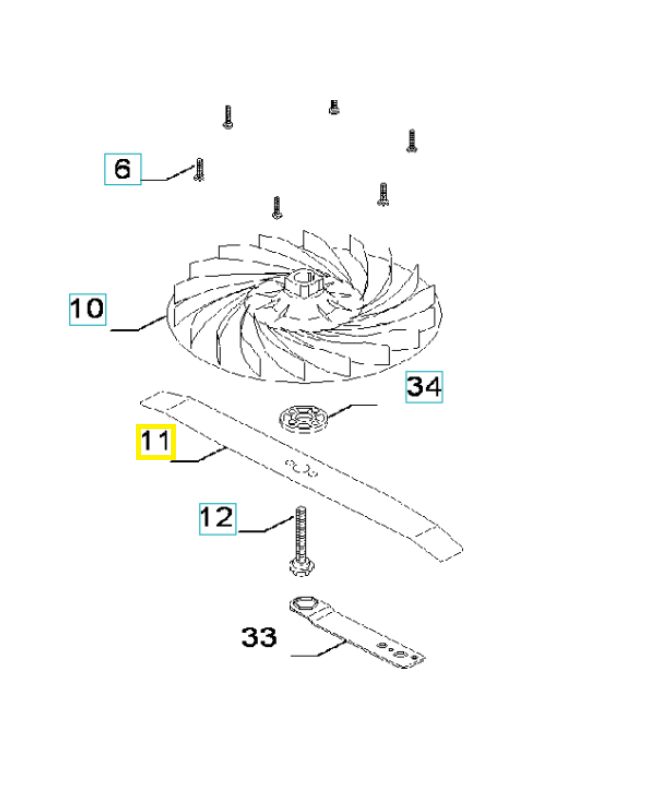 6

10

34

11

12

33