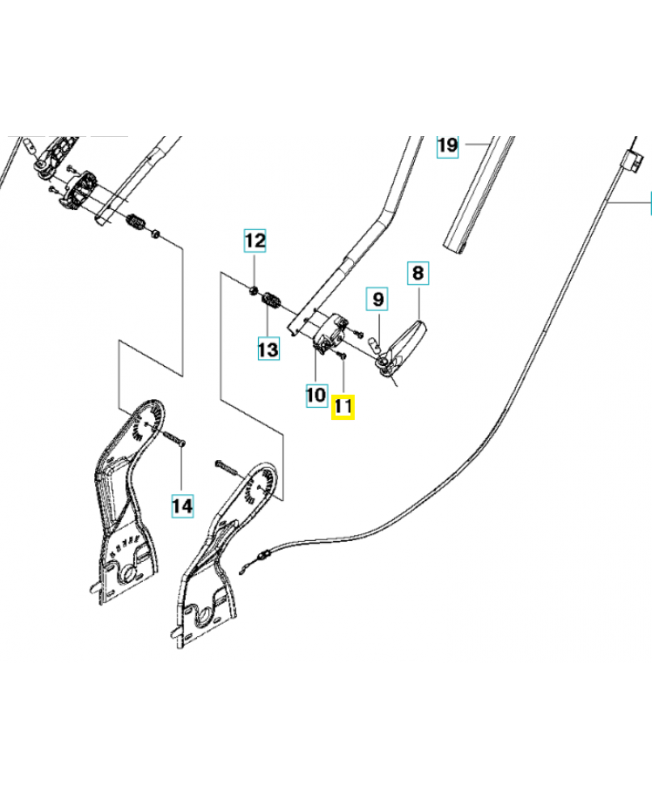 19
12
8
9
13
10
11
14