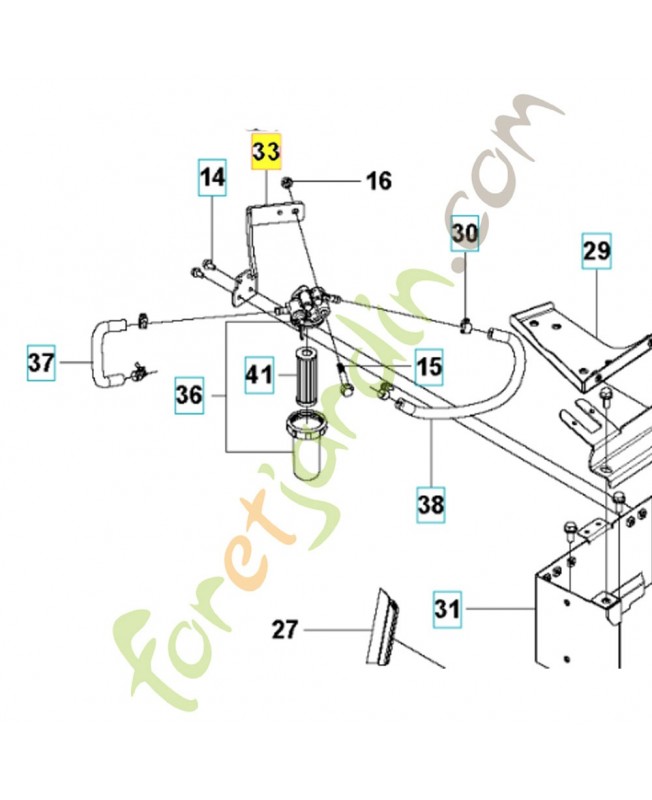 33
14
16
30
29
37
41
15
36
38
31
27
foretjardin.com