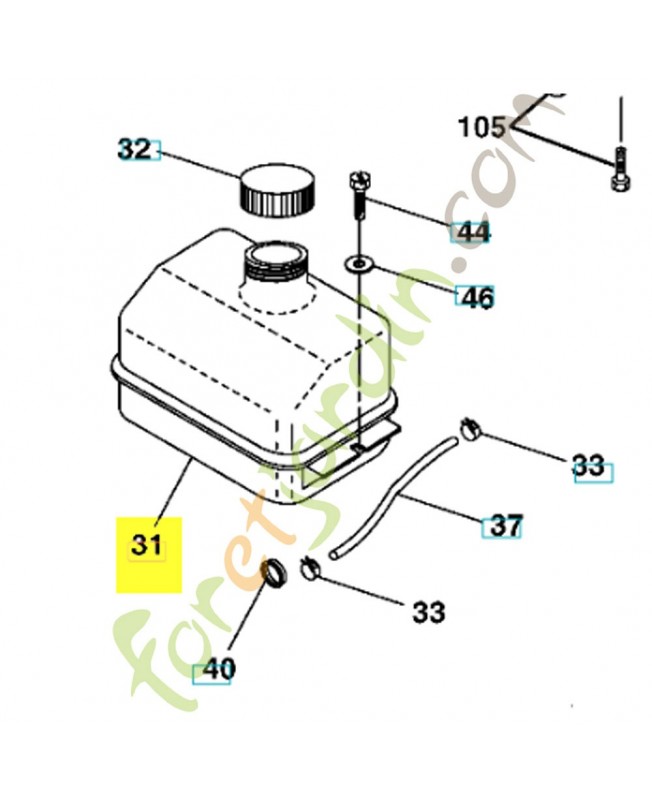 105
32
44
46
33
37
31
33
40
foretjardin.com