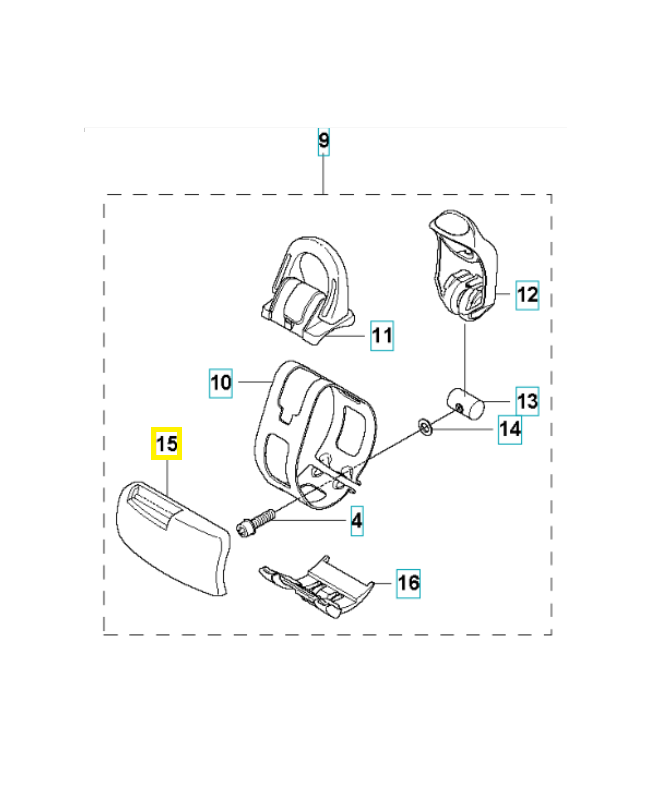 9
12
11
10
13
14
15
4
16