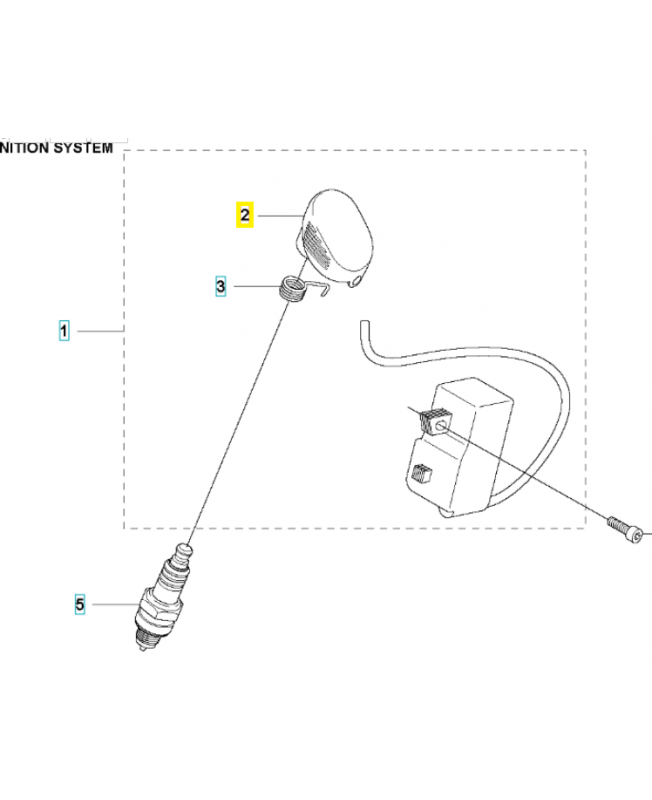 NITION SYSTEM

2

3

1

5