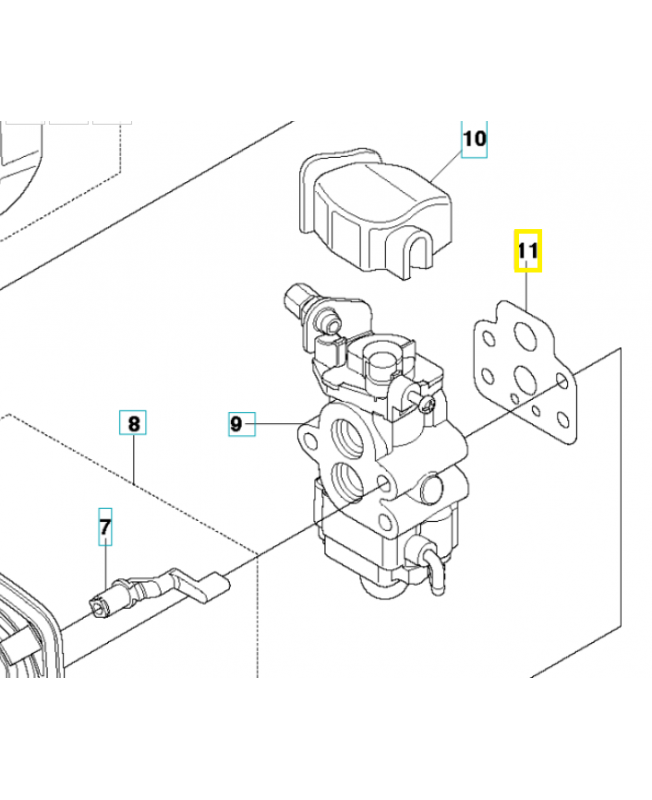 10

11

8

9

7