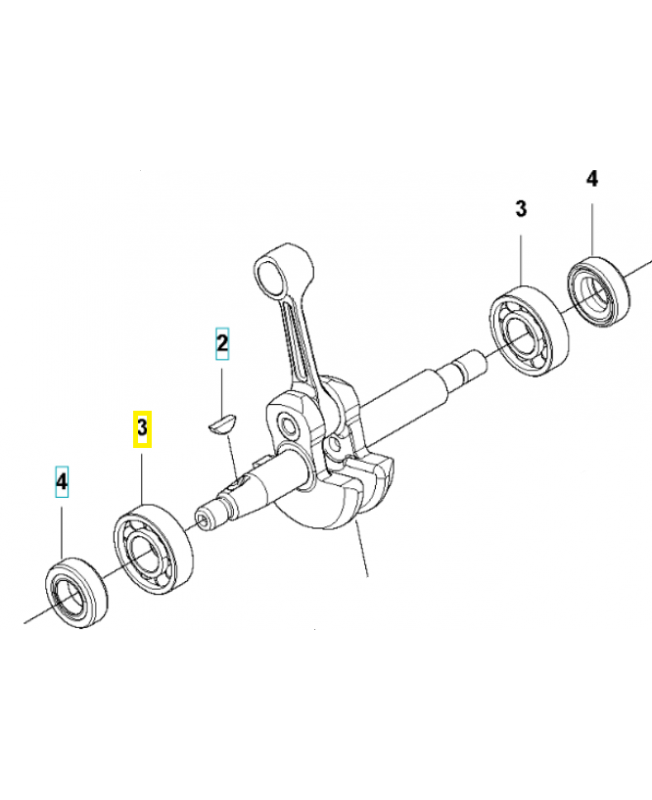 4
3
2
3
4