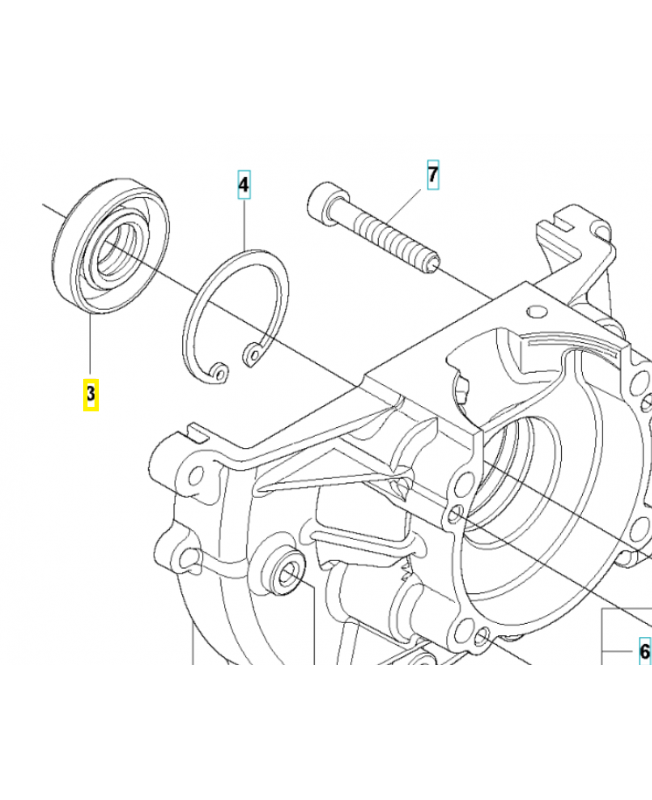 4
7
3
6