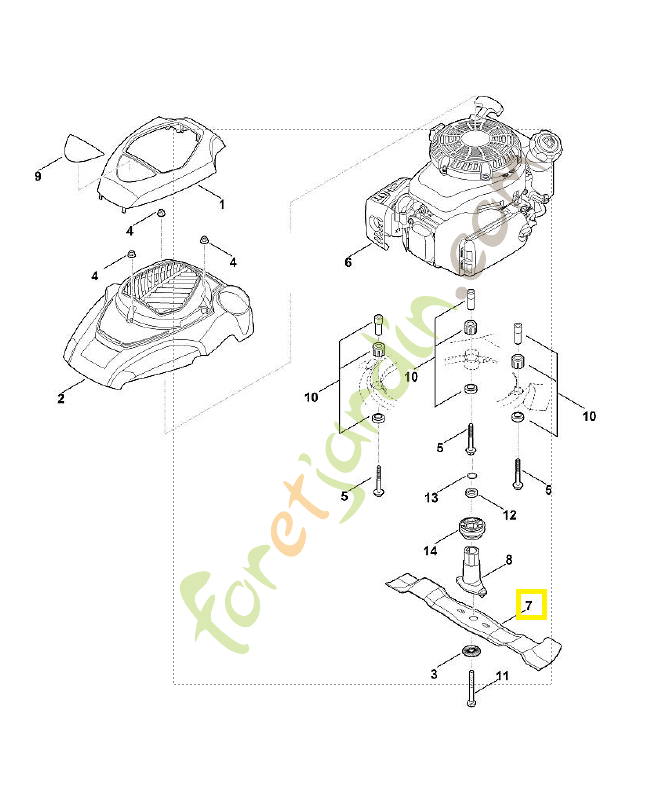 9
1
4
4
4
2
6
10
10
10
5
5
5
13
12
14
8
7
3
11
foretjardin.com