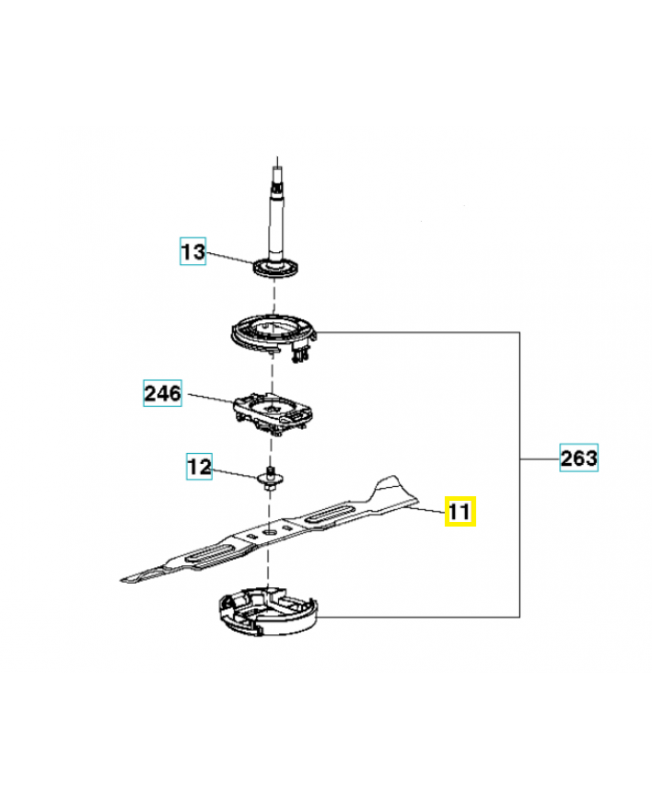 13

246

12

263

11