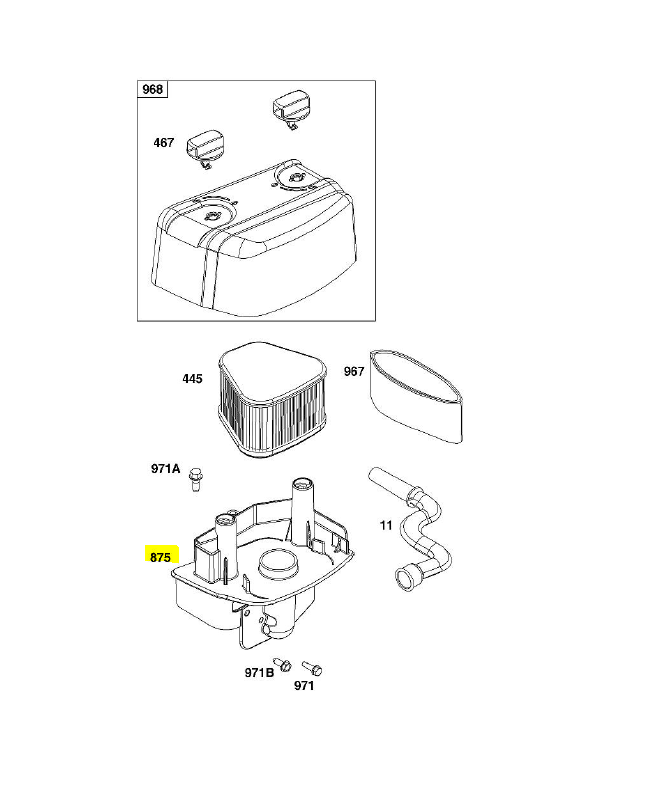 968
467
445
967
971A
11
875
971B
971